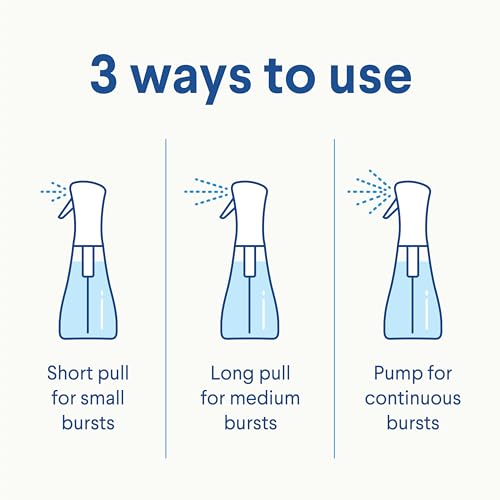 3 ways to use

Short pull for small bursts

Long pull for medium bursts

Pump for continuous bursts